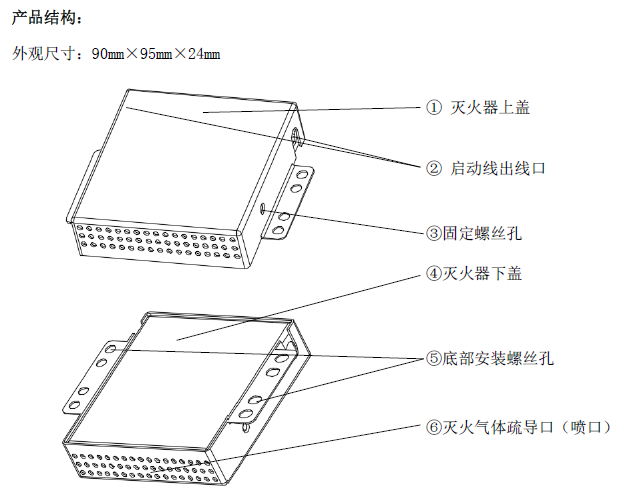 产品结构：

外观尺寸：90mm×95mm×24mm

① 灭火器上盖

② 启动线出线口

③固定螺丝孔

④灭火器下盖

⑤底部安装螺丝孔

⑥灭火气体疏导口（喷口）